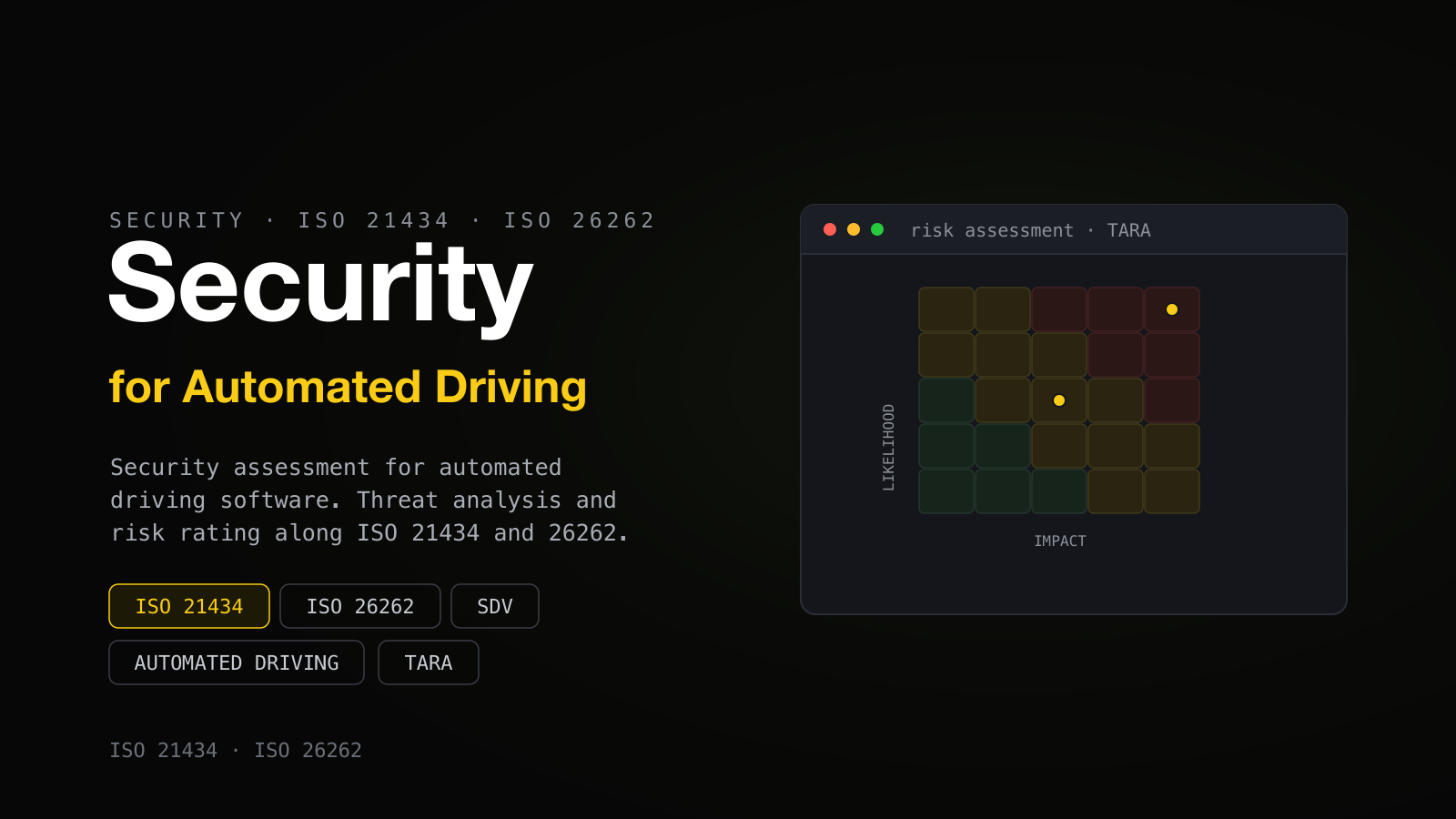 SECURITY · ISO 21434 · ISO 26262

Security

for Automated Driving

Security assessment for automated driving software. Threat analysis and risk rating along ISO 21434 and 26262.

ISO 21434
ISO 26262
SDV
AUTOMATED DRIVING
TARA

ISO 21434 · ISO 26262

risk assessment · TARA

LIKELIHOOD

IMPACT